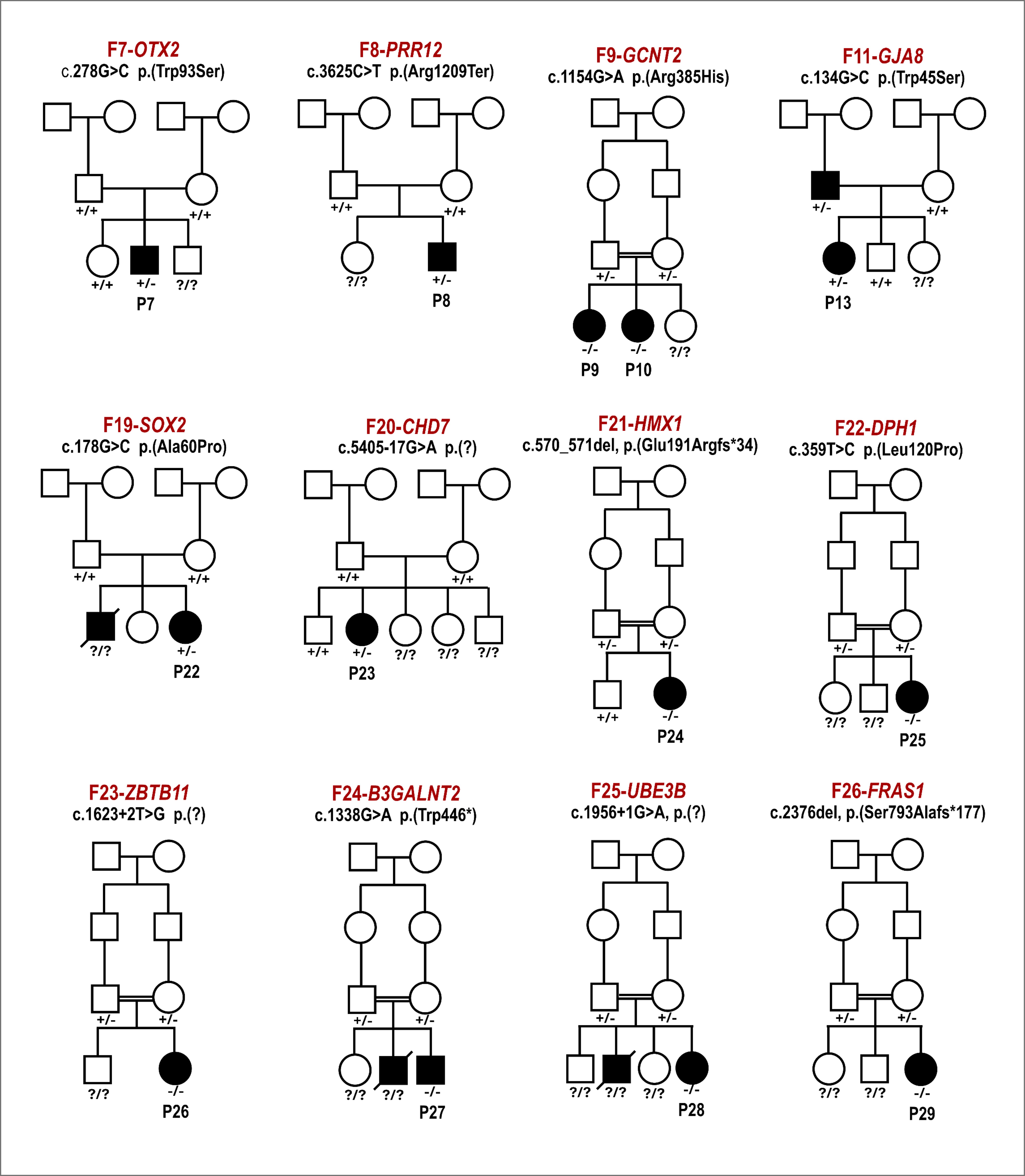 F7-OTX2
c.278G>C p.(Trp93Ser)

+/+ +/+

+/+ +/- ?/?
P7

F8-PRR12
c.3625C>T p.(Arg1209Ter)

+/+ +/+

?/? +/-
P8

F9-GCNT2
c.1154G>A p.(Arg385His)

+/- +/-

-/- -/- ?/?
P9 P10

F11-GJA8
c.134G>C p.(Trp45Ser)

+/- +/+

+/- +/+ ?/?
P13

F19-SOX2
c.178G>C p.(Ala60Pro)

+/+ +/+

?/? +/-
P22

F20-CHD7
c.5405-17G>A p.(?)

+/+ +/+

+/+ +/- ?/? ?/? ?/?
P23

F21-HMX1
c.570_571del, p.(Glu191Argfs*34)

+/- +/-

+/+ -/-
P24

F22-DPH1
c.359T>C p.(Leu120Pro)

+/- +/-

?/? ?/? -/-
P25

F23-ZBTB11
c.1623+2T>G p.(?)

+/- +/-

?/? -/-
P26

F24-B3GALNT2
c.1338G>A p.(Trp446*)

+/- +/-

?/? ?/? -/-
P27

F25-UBE3B
c.1956+1G>A, p.(?)

+/- +/-

?/? ?/? ?/? -/-
P28

F26-FRAS1
c.2376del, p.(Ser793Alafs*177)

+/- +/-

?/? ?/? -/-
P29