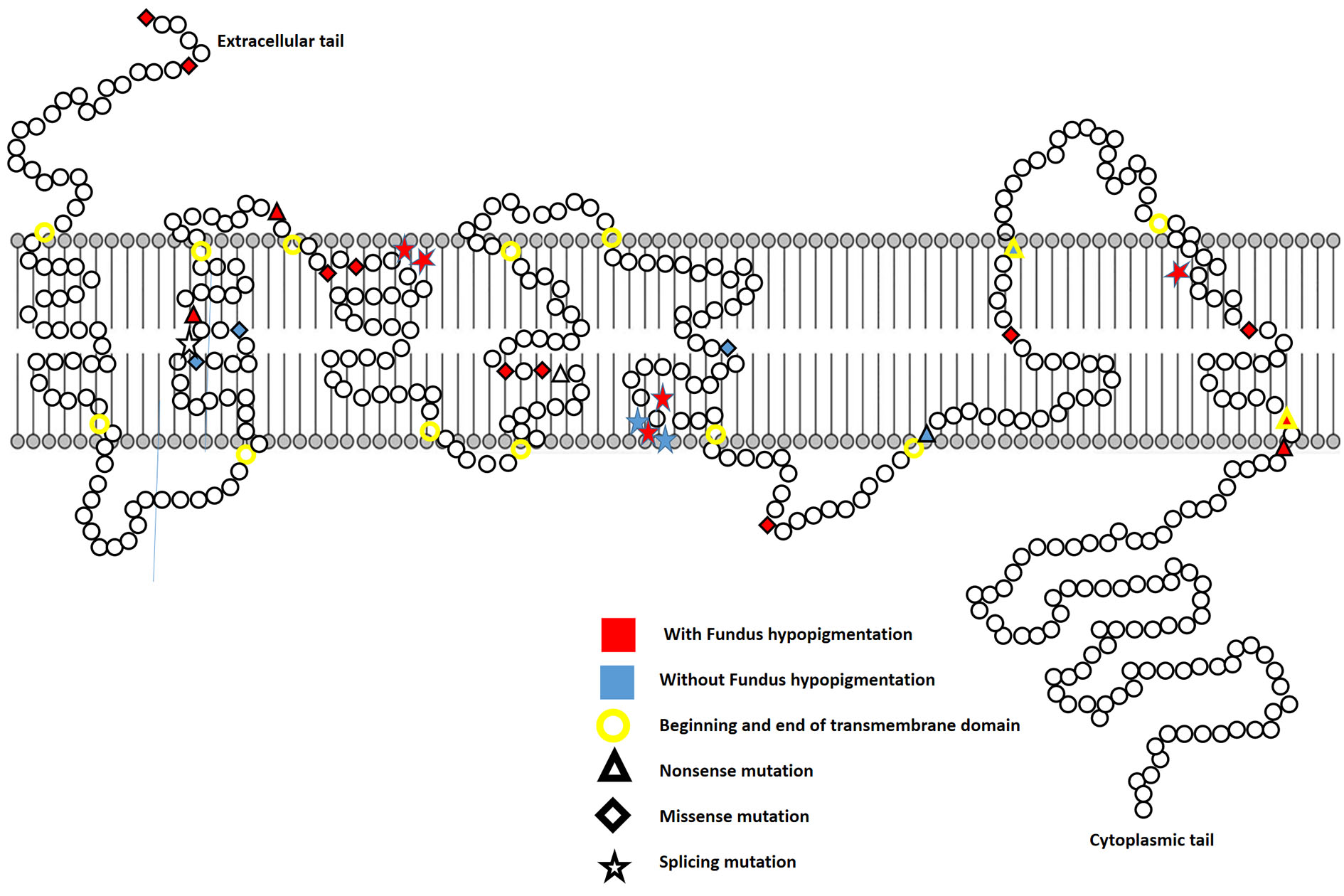 Extracellular tail

With Fundus hypopigmentation

Without Fundus hypopigmentation

Beginning and end of transmembrane domain

Nonsense mutation

Missense mutation

Splicing mutation

Cytoplasmic tail