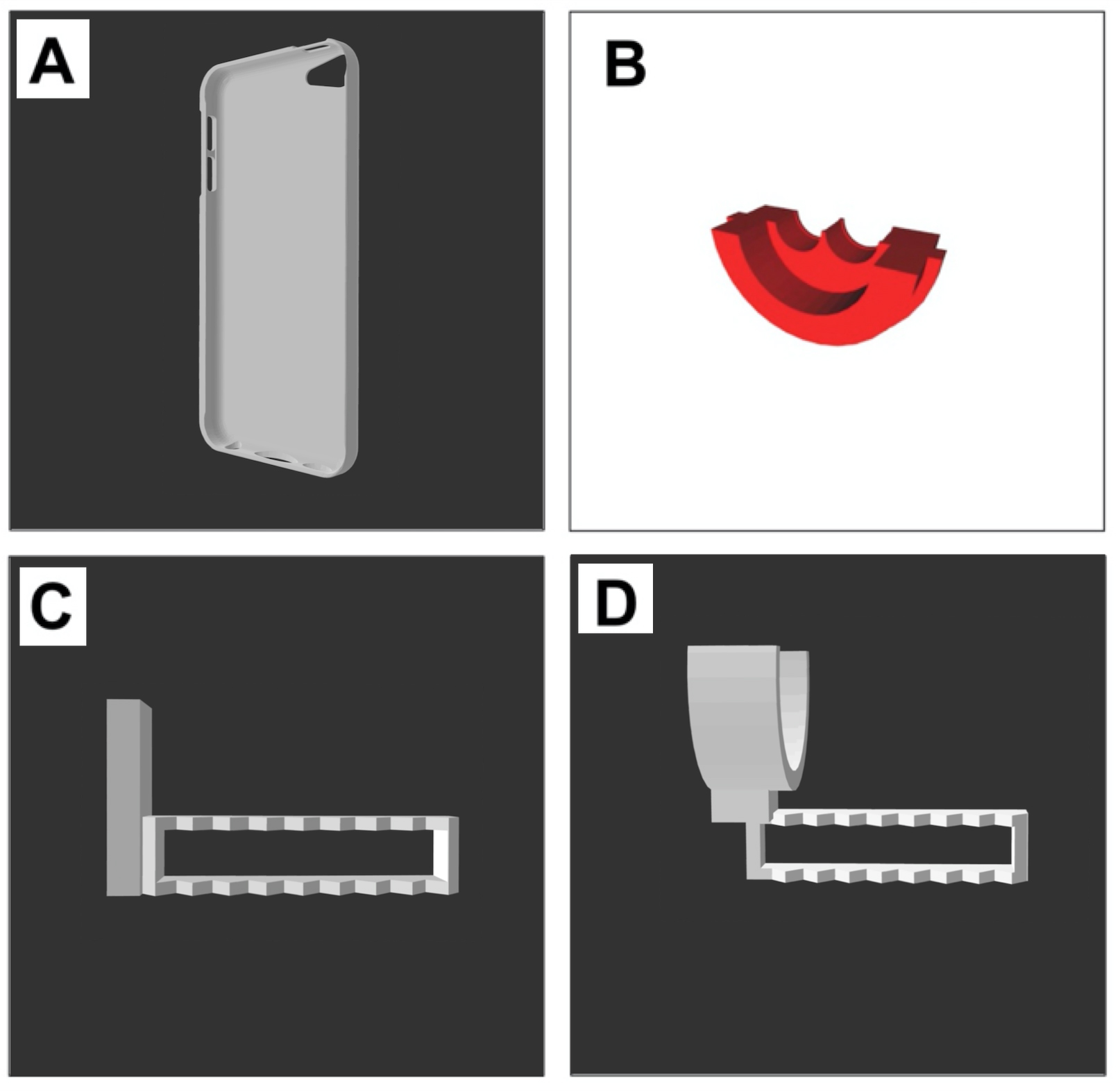 A

B

C

D