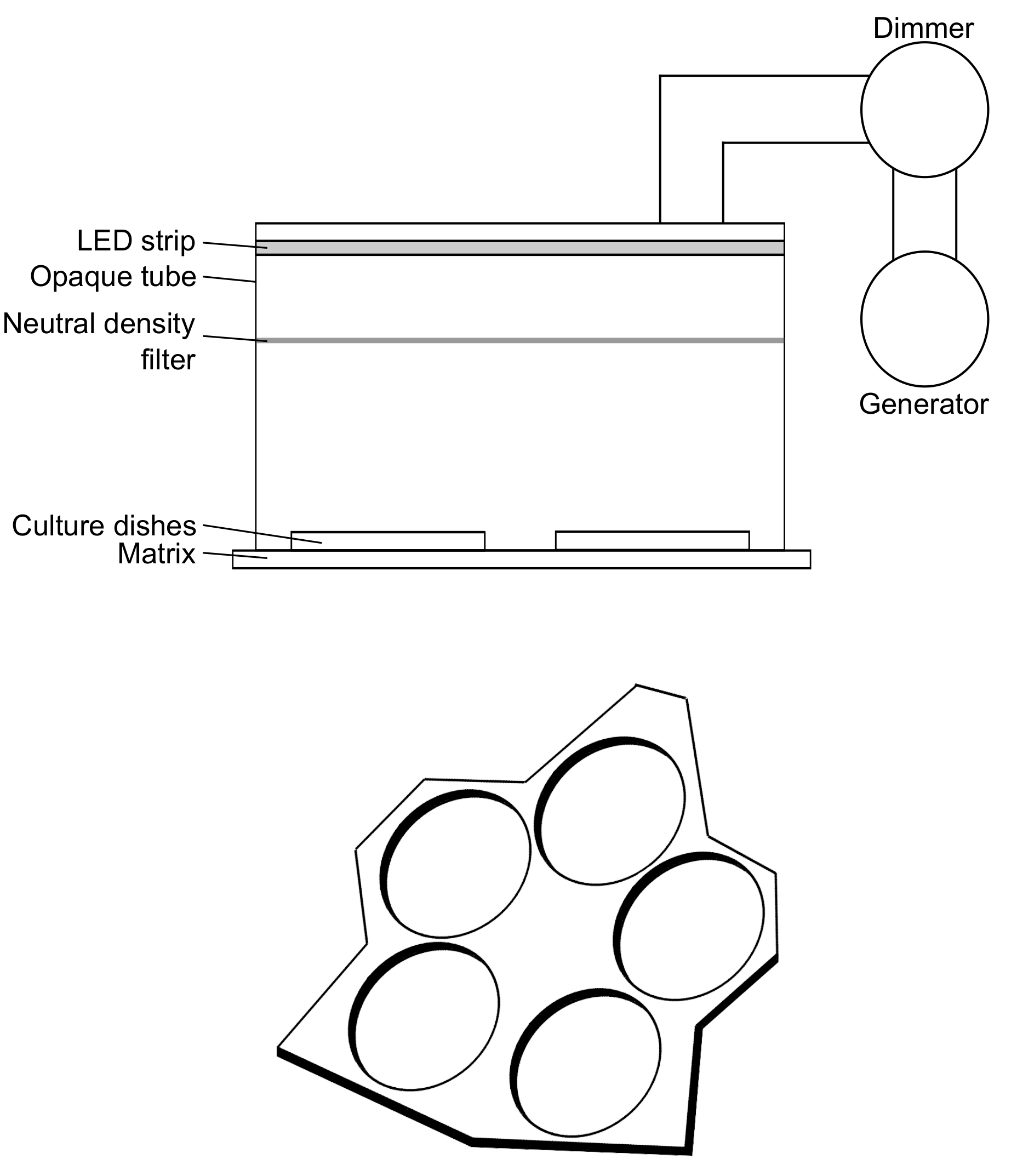 Dimmer

LED strip

Opaque tube

Neutral density filter

Generator

Culture dishes

Matrix