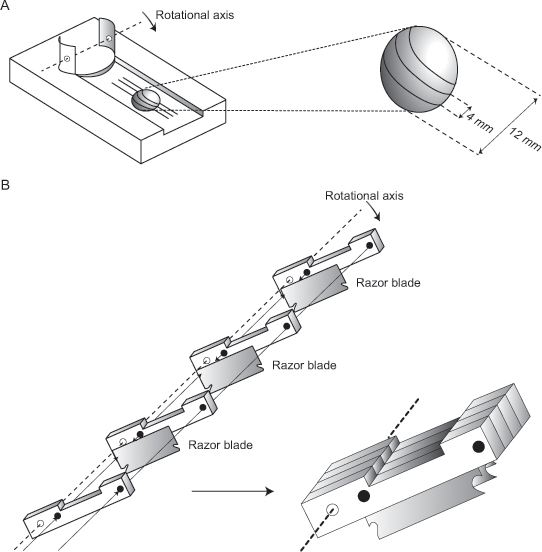 A

Rotational axis

4 mm

12 mm

B

Rotational axis

Razor blade

Razor blade

Razor blade