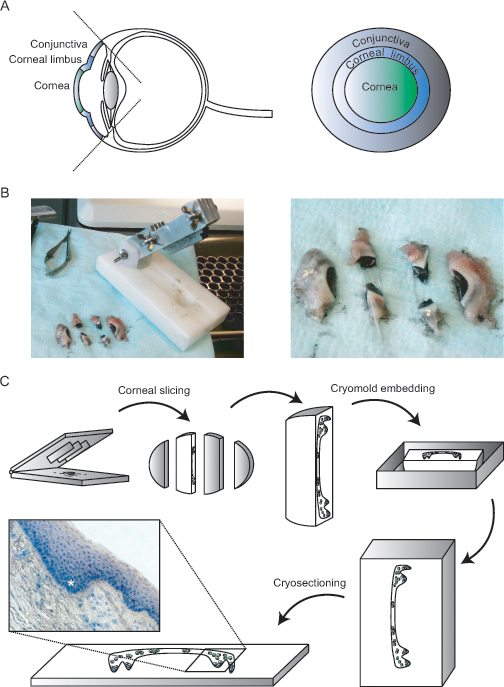 A

Conjunctiva
Corneal limbus
Cornea

Conjunctiva
Corneal limbus
Cornea

B

C

Corneal slicing
Cryomold embedding
Cryosectioning
*