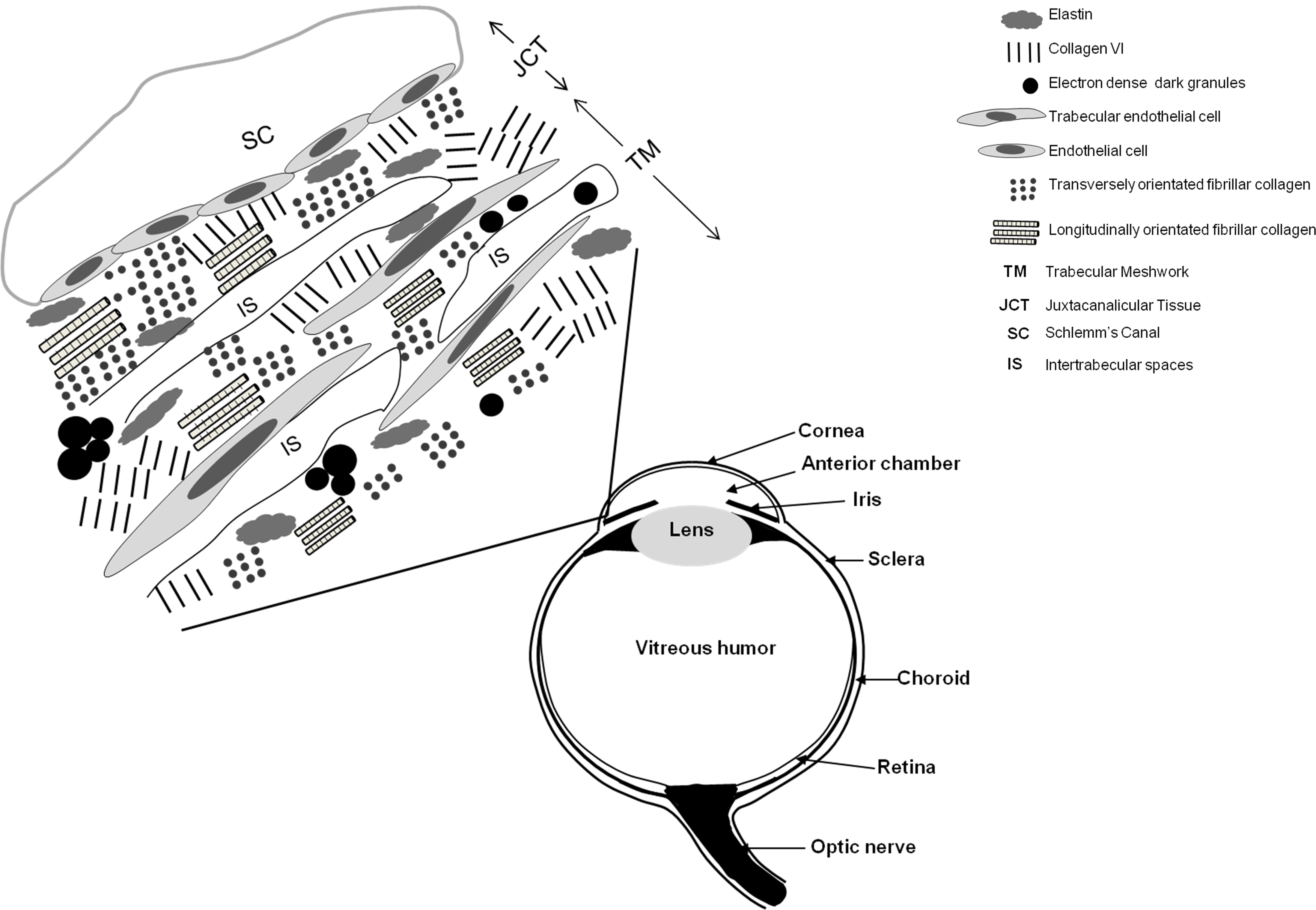 JCT

TM

SC

IS

IS

IS

Elastin

Collagen VI

Electron dense dark granules

Trabecular endothelial cell

Endothelial cell

Transversely orientated fibrillar collagen

Longitudinally orientated fibrillar collagen

TM Trabecular Meshwork

JCT Juxtacanalicular Tissue

SC Schlemm's Canal

IS Intertrabecular spaces

Cornea

Anterior chamber

Iris

Lens

Sclera

Vitreous humor

Choroid

Retina

Optic nerve