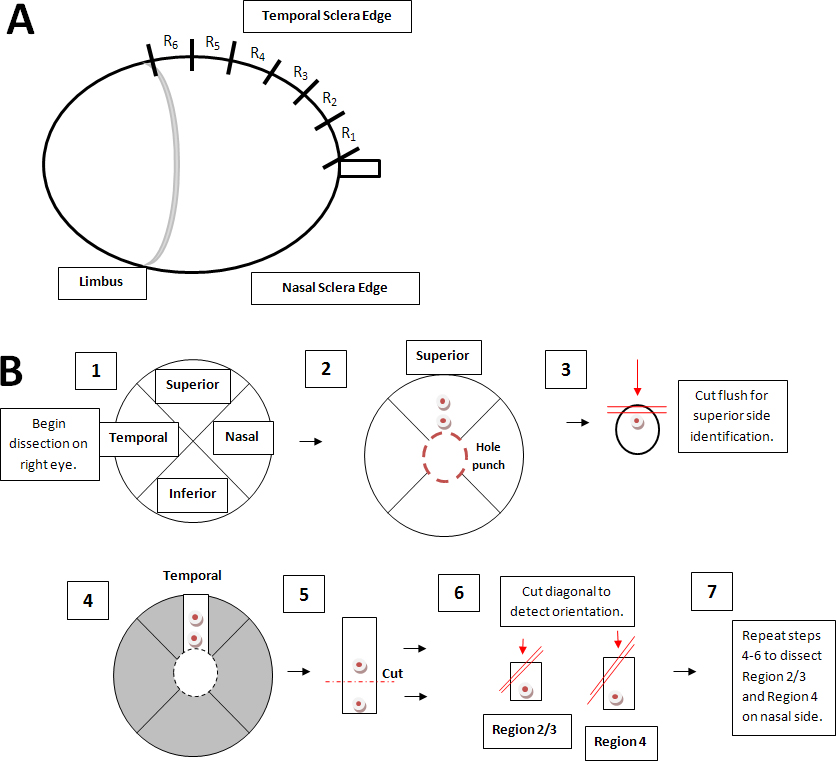 A

Temporal Sclera Edge

$R_6$ $R_5$ $R_4$ $R_3$ $R_2$ $R_1$

Limbus

Nasal Sclera Edge

B

1

Begin dissection on right eye.

Superior

Temporal

Nasal

Inferior

2

Superior

Hole punch

3

Cut flush for superior side identification.

4

Temporal

5

Cut

6

Cut diagonal to detect orientation.

Region 2/3

Region 4

7

Repeat steps 4-6 to dissect Region 2/3 and Region 4 on nasal side.