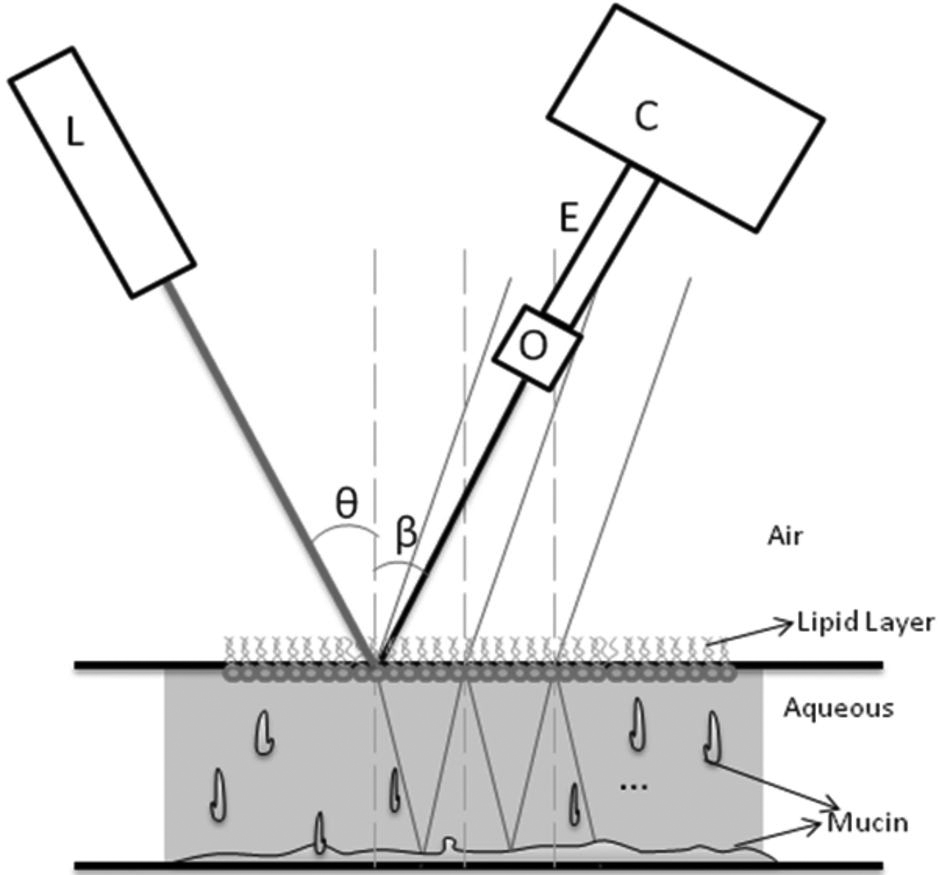 L
C
E
O
θ
β
Air
Lipid Layer
Aqueous
...
Mucin